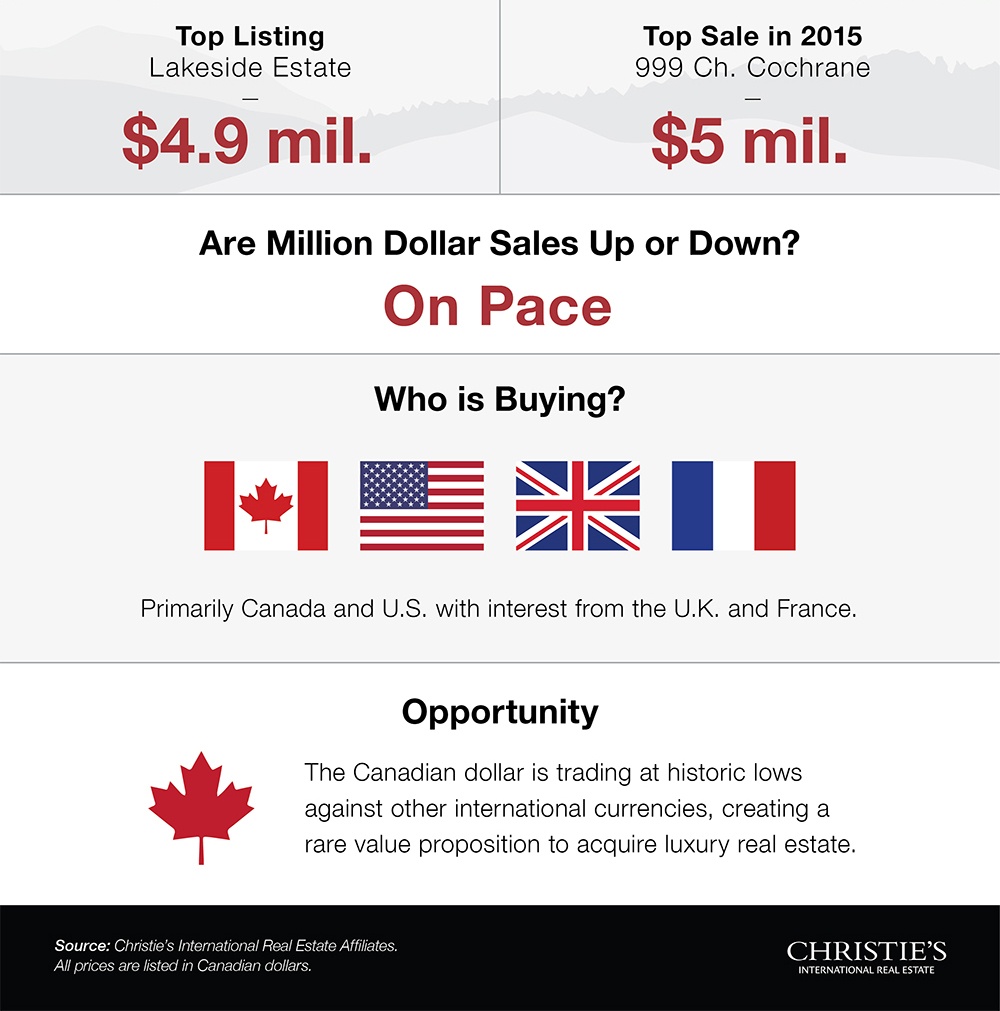 Top Listing
Lakeside Estate
–
$4.9 mil.

Top Sale in 2015
999 Ch. Cochrane
–
$5 mil.

Are Million Dollar Sales Up or Down?
On Pace

Who is Buying?

Primarily Canada and U.S. with interest from the U.K. and France.

Opportunity

The Canadian dollar is trading at historic lows against other international currencies, creating a rare value proposition to acquire luxury real estate.

Source: Christie's International Real Estate Affiliates.
All prices are listed in Canadian dollars.

CHRISTIE'S
INTERNATIONAL REAL ESTATE