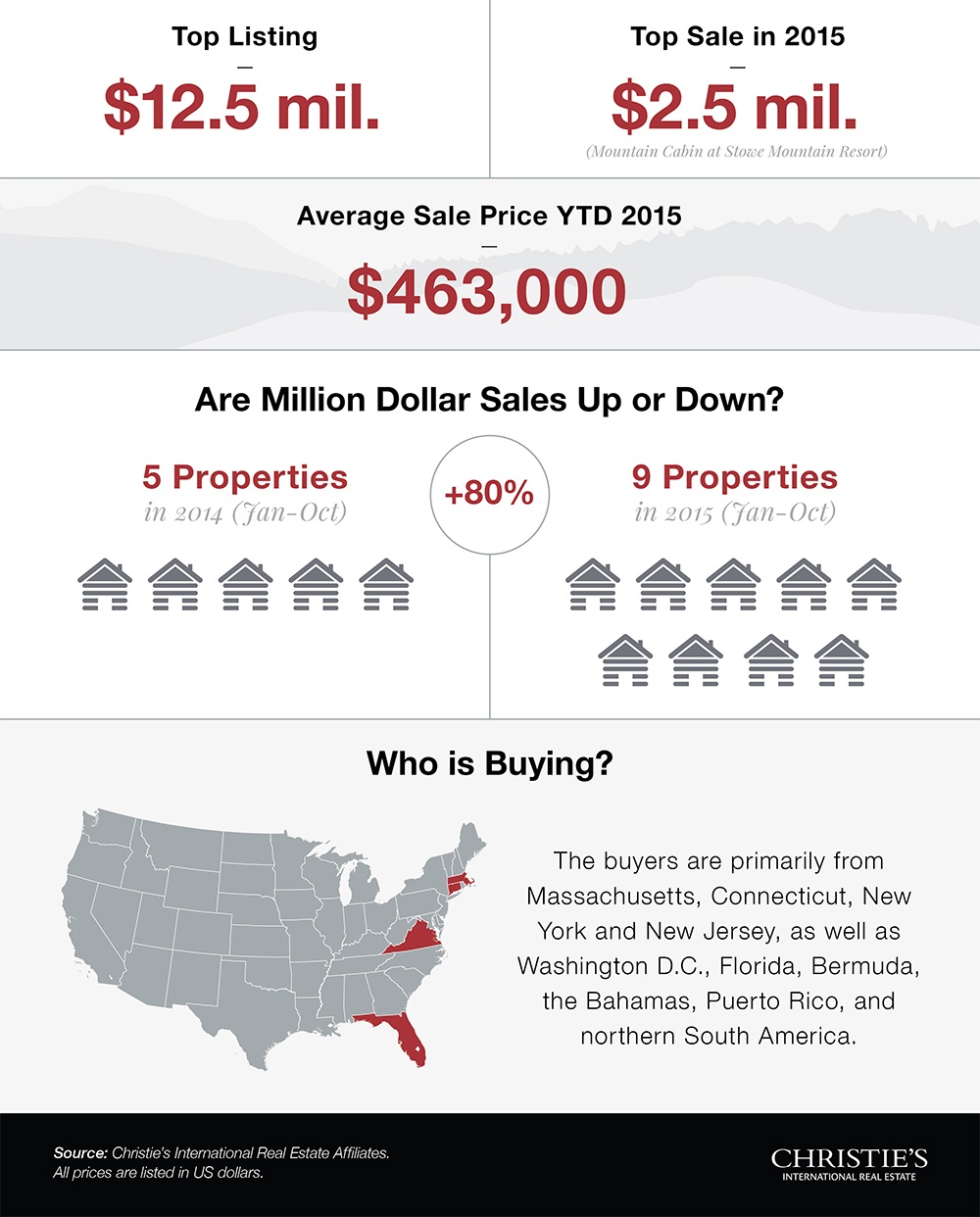 Top Listing
—
$12.5 mil.

Top Sale in 2015
—
$2.5 mil.
(Mountain Cabin at Stowe Mountain Resort)

Average Sale Price YTD 2015
—
$463,000

Are Million Dollar Sales Up or Down?

5 Properties
in 2014 (Jan-Oct)

+80%

9 Properties
in 2015 (Jan-Oct)

Who is Buying?

The buyers are primarily from Massachusetts, Connecticut, New York and New Jersey, as well as Washington D.C., Florida, Bermuda, the Bahamas, Puerto Rico, and northern South America.

Source: Christie's International Real Estate Affiliates.
All prices are listed in US dollars.

CHRISTIE'S
INTERNATIONAL REAL ESTATE